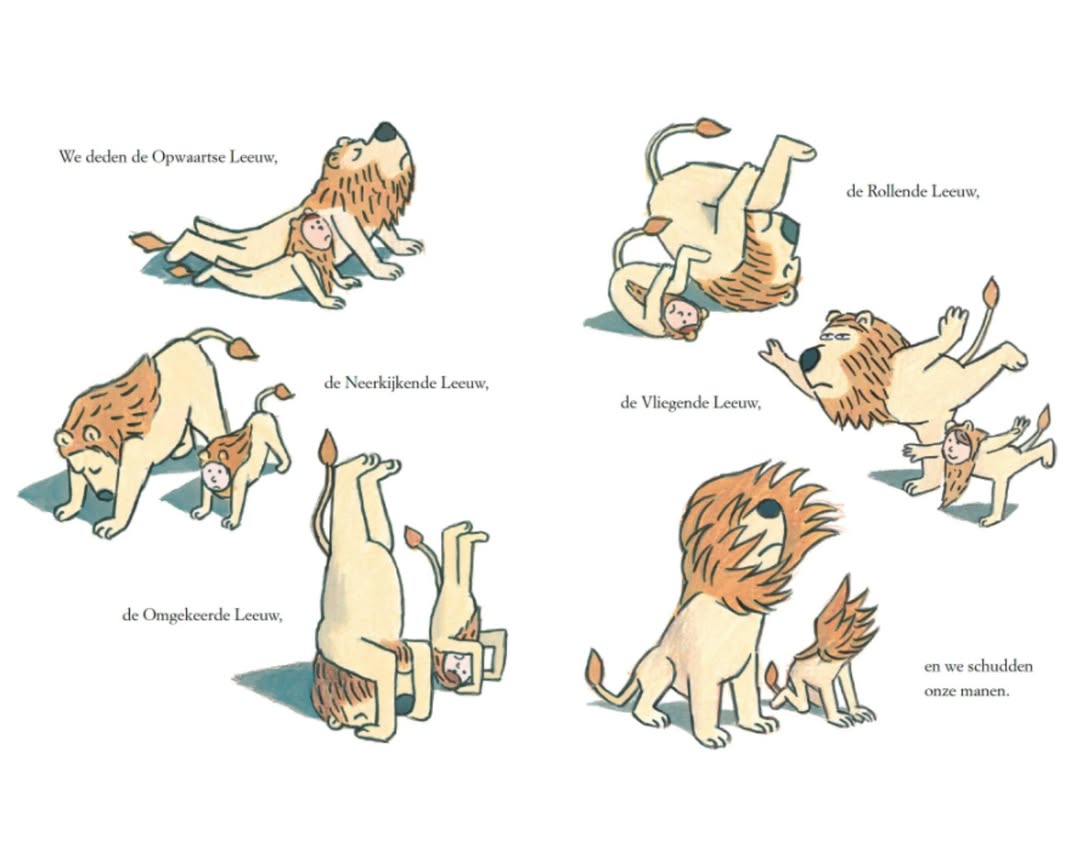 We deden de Opwaartse Leeuw,

de Neerkijkende Leeuw,

de Omgekeerde Leeuw,

de Rollende Leeuw,

de Vliegende Leeuw,

en we schudden onze manen.